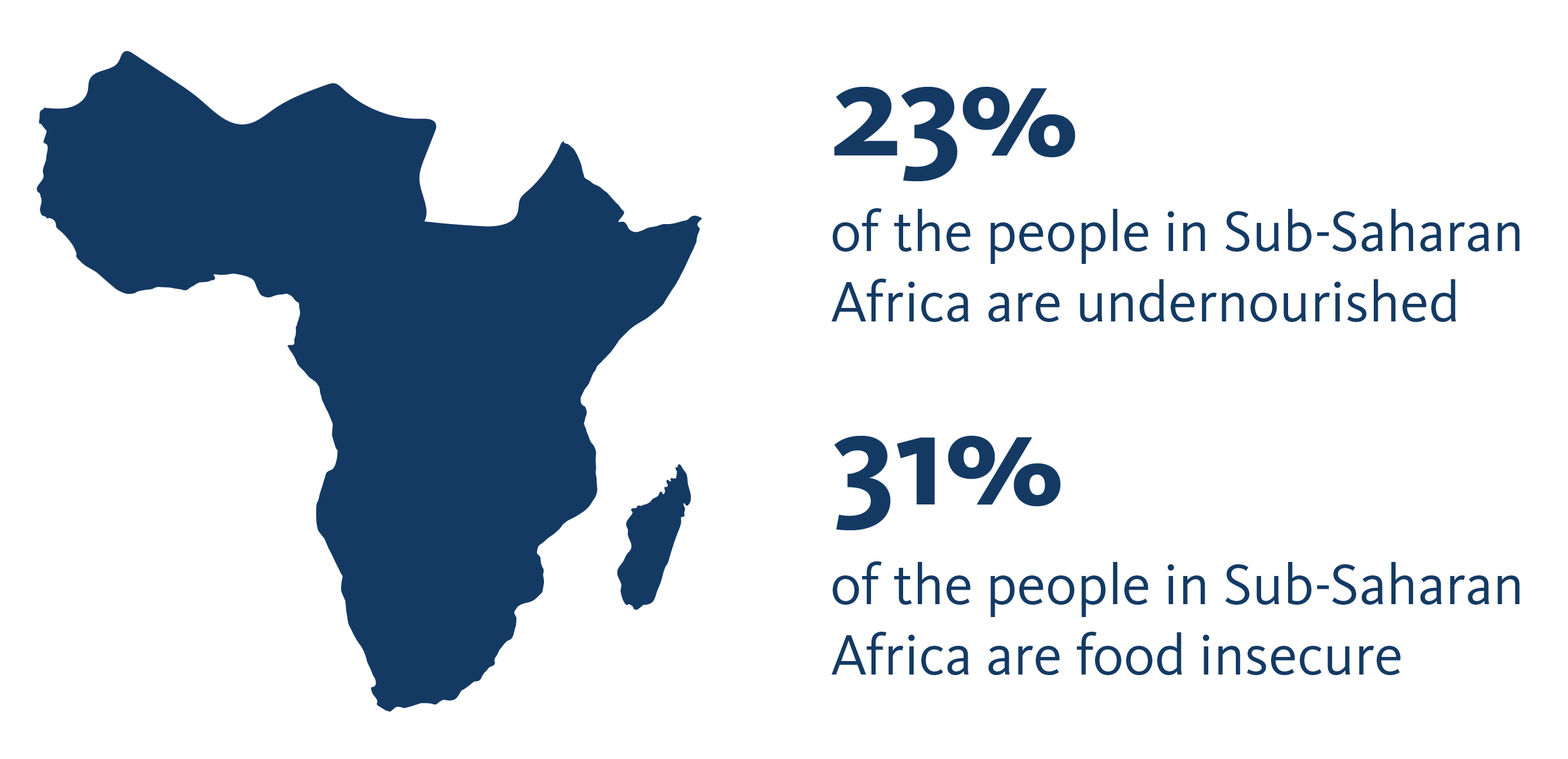 23%

of the people in Sub-Saharan Africa are undernourished

31%

of the people in Sub-Saharan Africa are food insecure